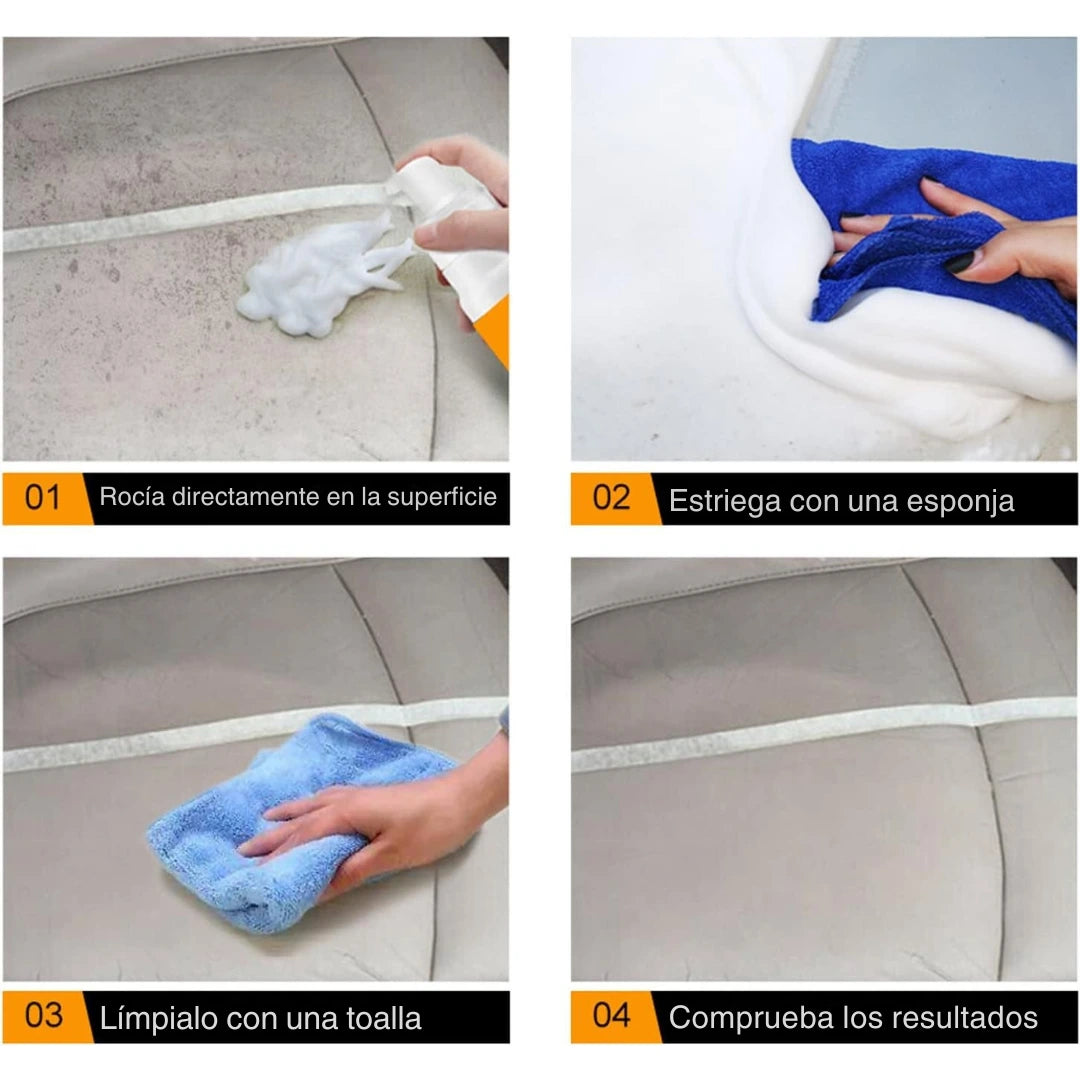 01 Rocía directamente en la superficie

02 Estriega con una esponja

03 Límpialo con una toalla

04 Comprueba los resultados