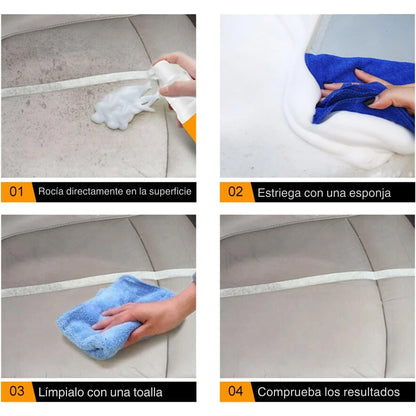 01 Rocía directamente en la superficie

02 Estriega con una esponja

03 Límpialo con una toalla

04 Comprueba los resultados